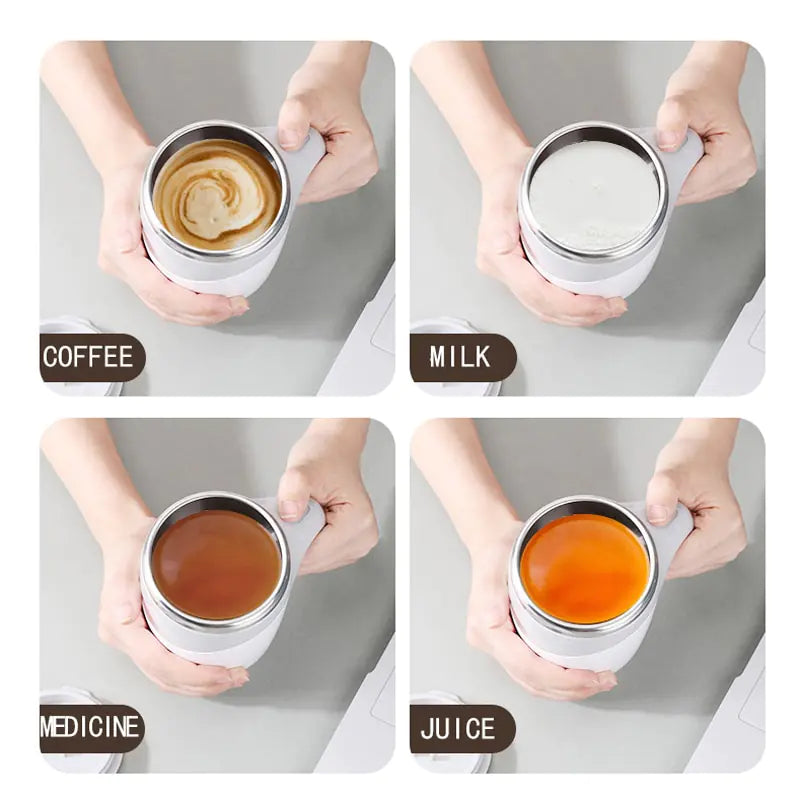 COFFEE

MILK

MEDICINE

JUICE